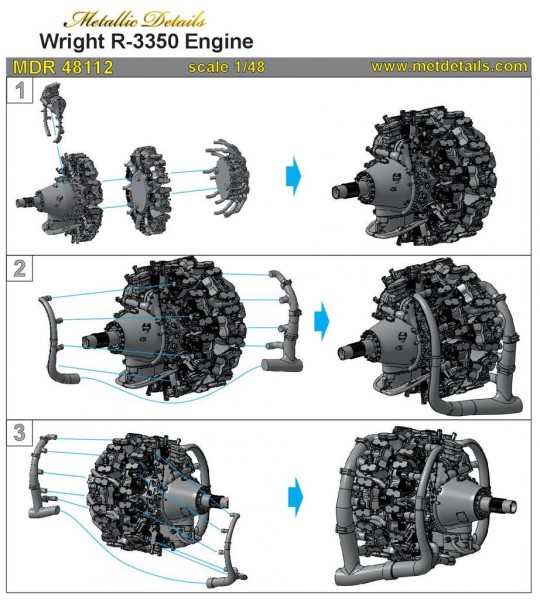 Metallic Details

Wright R-3350 Engine

MDR 48112
scale 1/48
www.metdetails.com

1

2

3