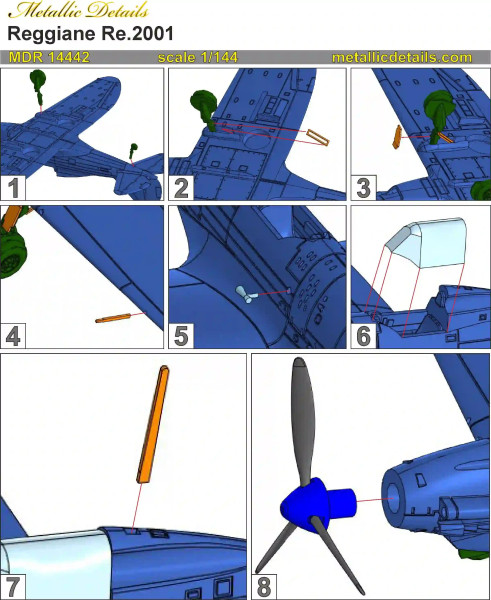 Metallic Details
Reggiane Re.2001
MDR 14442 scale 1/144 metallicdetails.com

1

2

3

4

5

6

7

8