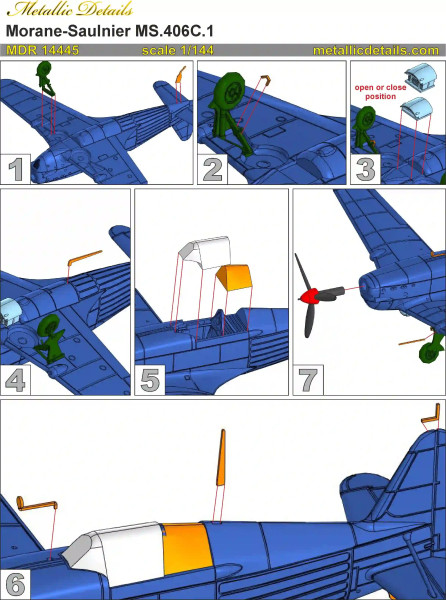 Metallic Details

Morane-Saulnier MS.406C.1

MDR 14445 scale 1/144 metallicdetails.com

1

2

open or close position

3

4

5

7

6