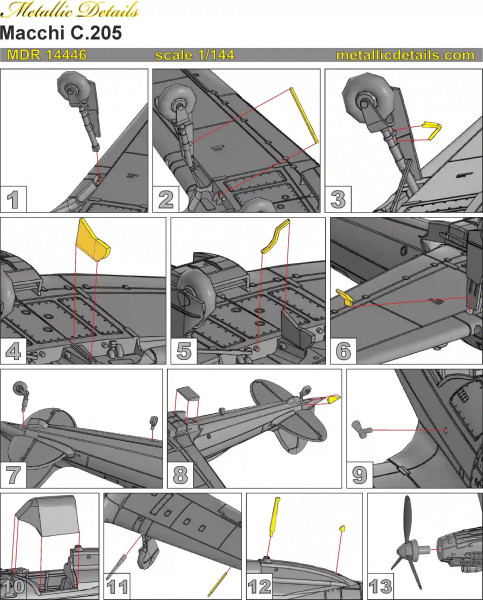 Metallic Details
Macchi C.205
MDR 14446 scale 1/144 metallicdetails.com
1
2
3
4
5
6
7
8
9
10
11
12
13