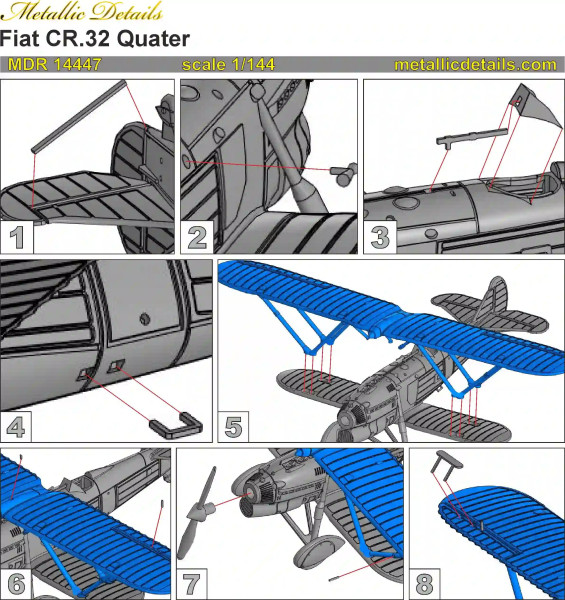 Metallic Details

Fiat CR.32 Quater

MDR 14447 scale 1/144 metallicdetails.com

1

2

3

4

5

6

7

8