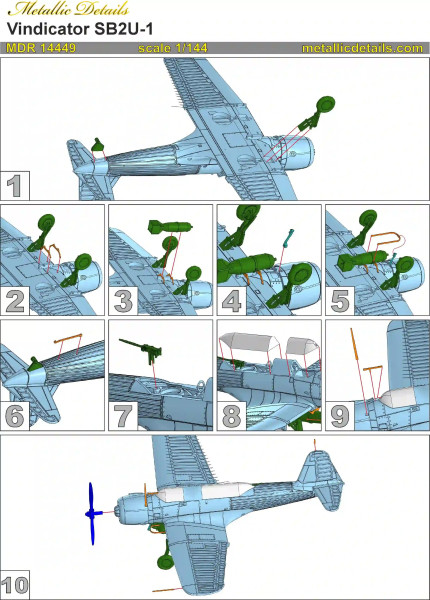 Metallic Details
Vindicator SB2U-1
MDR 14449 scale 1/144 metallicdetails.com

1

2

3

4

5

6

7

8

9

10