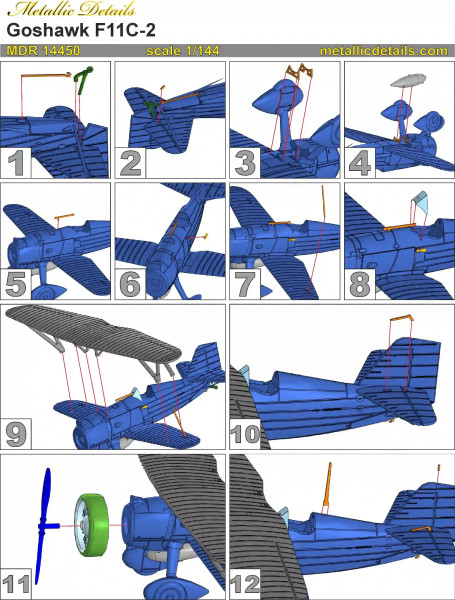 Metallic Details
Goshawk F11C-2
MDR 14450 scale 1/144 metallicdetails.com

1
2
3
4
5
6
7
8
9
10
11
12