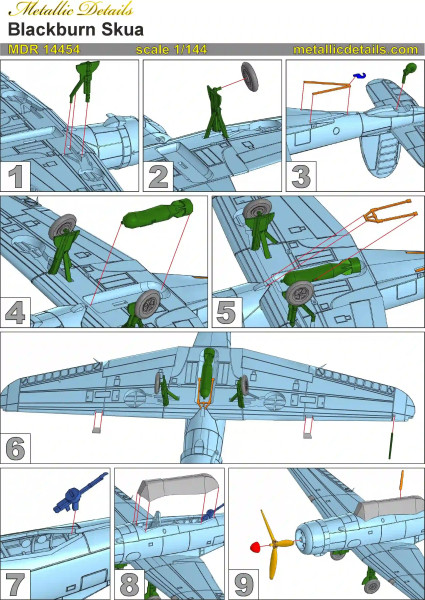 Metallic Details
Blackburn Skua
MDR 14454 scale 1/144 metallicdetails.com

1 2 3 4 5 6 7 8 9