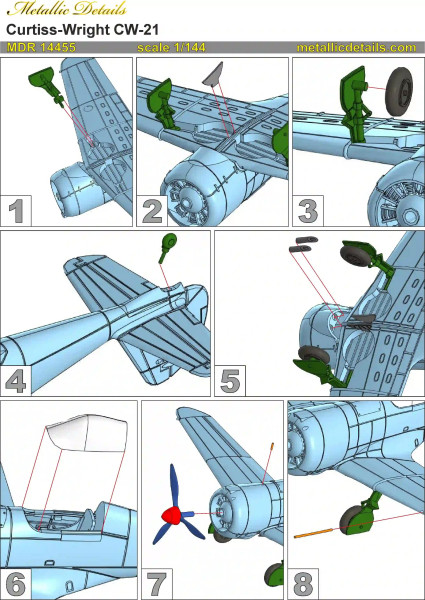 Metallic Details

Curtiss-Wright CW-21

MDR 14455 scale 1/144 metallicdetails.com

1

2

3

4

5

6

7

8