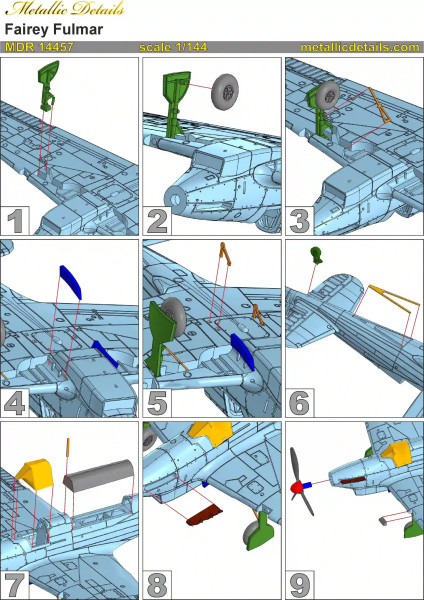 Metallic Details
Fairey Fulmar
MDR 14457 scale 1/144 metallicdetails.com

1
2
3
4
5
6
7
8
9