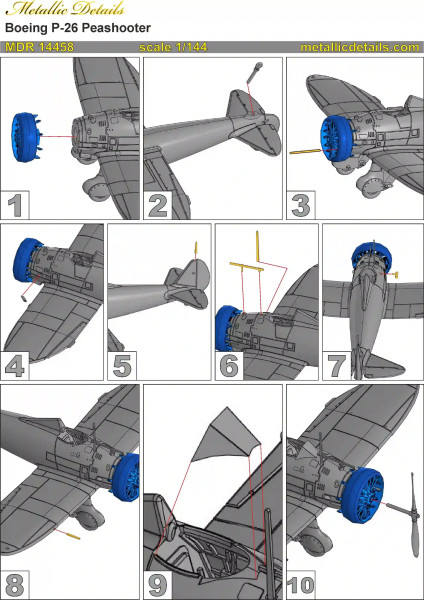 Metallic Details
Boeing P-26 Peashooter
MDR 14458 scale 1/144 metallicdetails.com

1
2
3
4
5
6
7
8
9
10