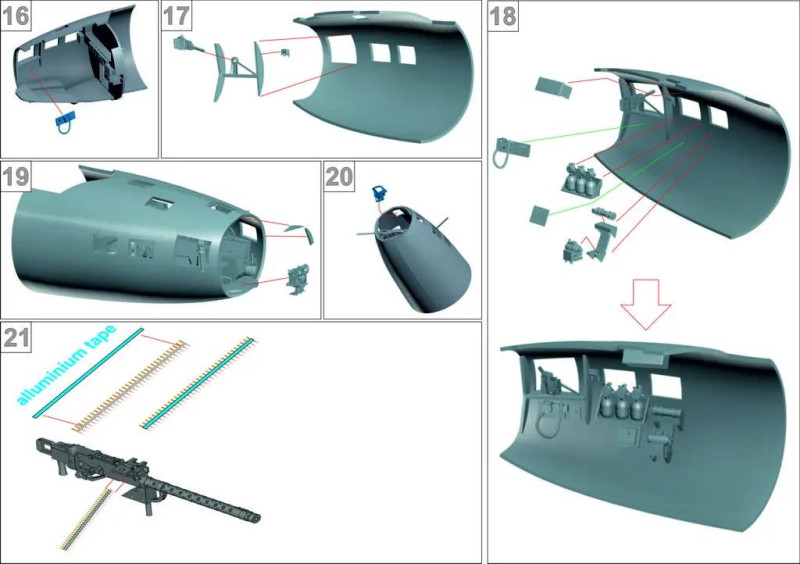 16

17

18

19

20

21

alluminium tape