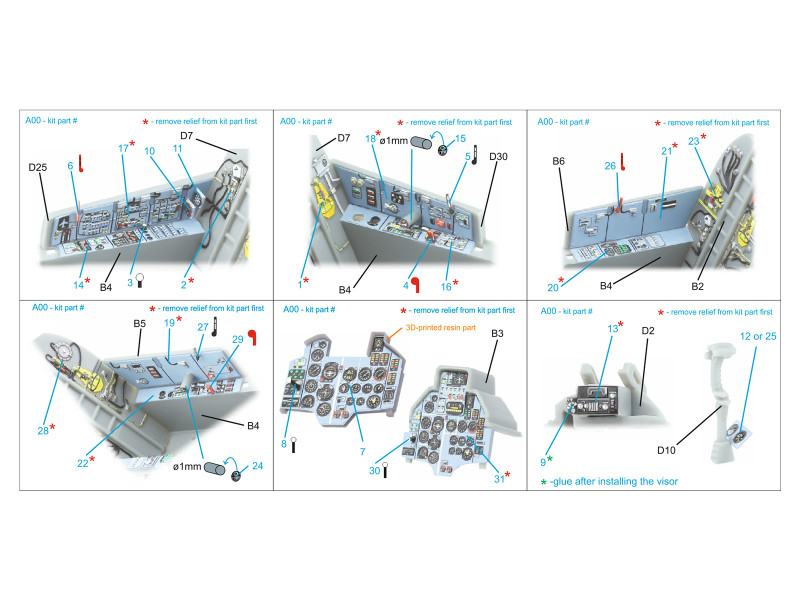 A00 - kit part #
* - remove relief from kit part first
D7
D25
6
17*
10
11
14*
B4
3
2*

A00 - kit part #
* - remove relief from kit part first
D7
18*
ø1mm
15
5
D30
1*
B4
4
16*

A00 - kit part #
* - remove relief from kit part first
B6
26
21*
23*
20*
B4
B2

A00 - kit part #
* - remove relief from kit part first
B5
19*
27
29
28*
22*
B4
ø1mm
24

A00 - kit part #
* - remove relief from kit part first
3D-printed resin part
B3
8
7
30
31*

A00 - kit part #
* - remove relief from kit part first
13*
D2
12 or 25
9*
D10
* -glue after installing the visor