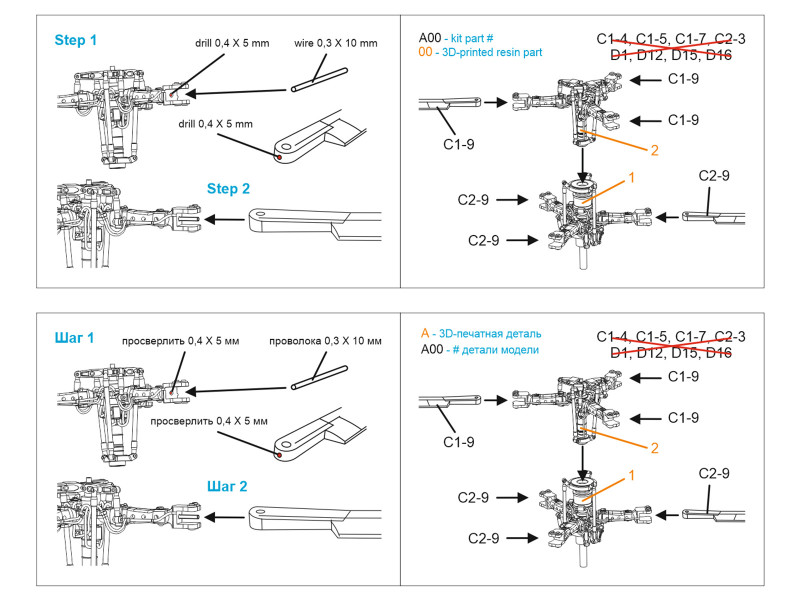 Step 1

drill 0,4 X 5 mm

wire 0,3 X 10 mm

drill 0,4 X 5 mm

Step 2

A00 - kit part #
00 - 3D-printed resin part

C1-4, C1-5, C1-7, C2-3
D1, D12, D15, D16

C1-9

C1-9

C1-9

2

1

C2-9

C2-9

C2-9

Шаг 1

просверлить 0,4 X 5 мм

проволока 0,3 X 10 мм

просверлить 0,4 X 5 мм

Шаг 2

A - 3D-печатная деталь
A00 - # детали модели

C1-4, C1-5, C1-7, C2-3
D1, D12, D15, D16

C1-9

C1-9

C1-9

2

1

C2-9

C2-9

C2-9