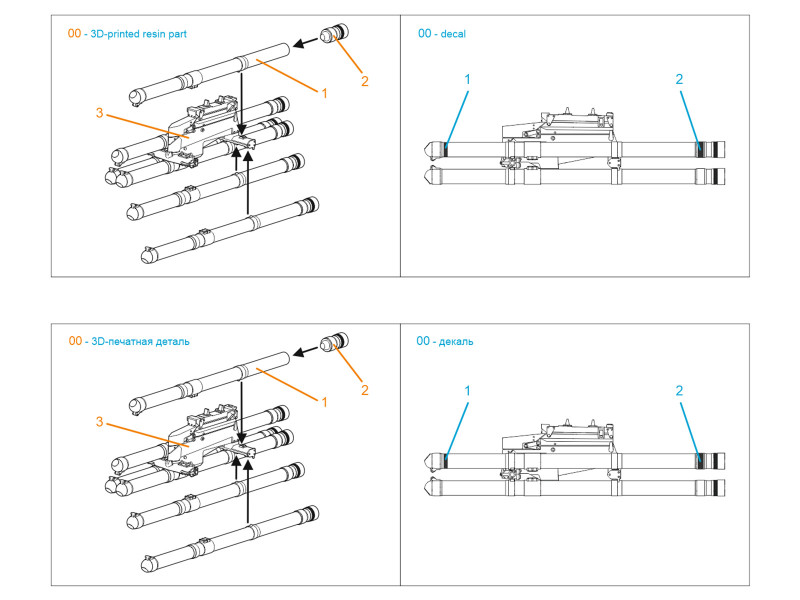 00 - 3D-printed resin part

2

1

3

00 - decal

1

2

00 - 3D-печатная деталь

2

1

3

00 - декаль

1

2