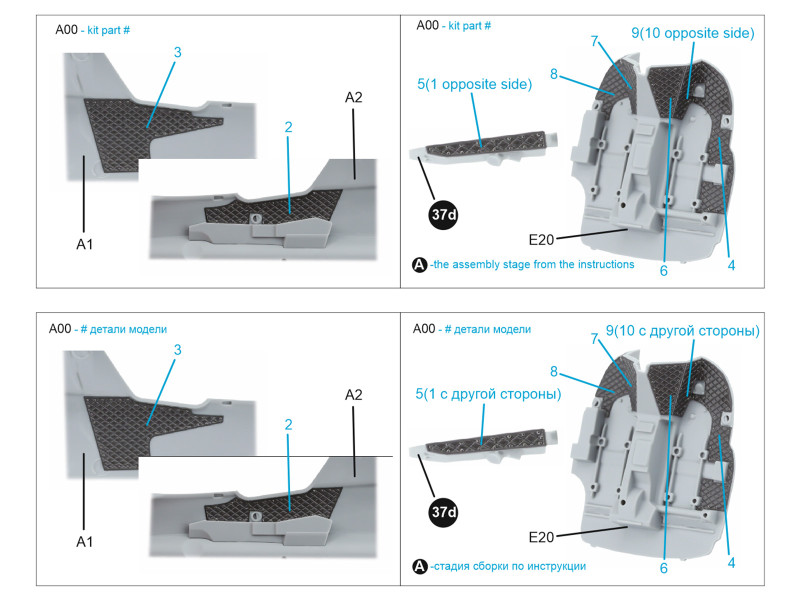 A00 - kit part #

3

A2

2

A1

A00 - kit part #

7

9(10 opposite side)

8

5(1 opposite side)

37d

E20

A -the assembly stage from the instructions

6

4

A00 - # детали модели

3

A2

2

A1

A00 - # детали модели

7

9(10 с другой стороны)

8

5(1 с другой стороны)

37d

E20

A -стадия сборки по инструкции

6

4