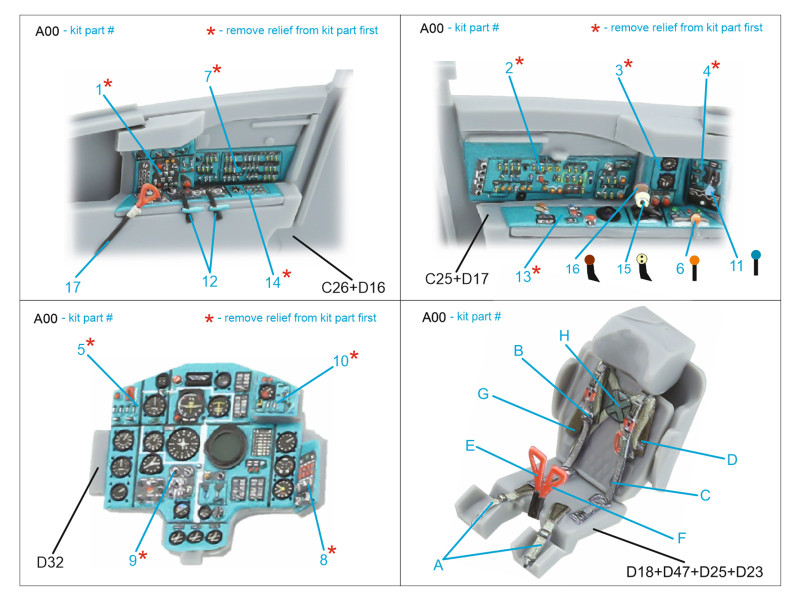 A00 - kit part #
* - remove relief from kit part first

1*
7*
17
12
14*
C26+D16

A00 - kit part #
* - remove relief from kit part first

2*
3*
4*
C25+D17
13*
16
15
6
11

A00 - kit part #
* - remove relief from kit part first

5*
10*
D32
9*
8*

A00 - kit part #

B
H
G
E
D
C
F
A
D18+D47+D25+D23