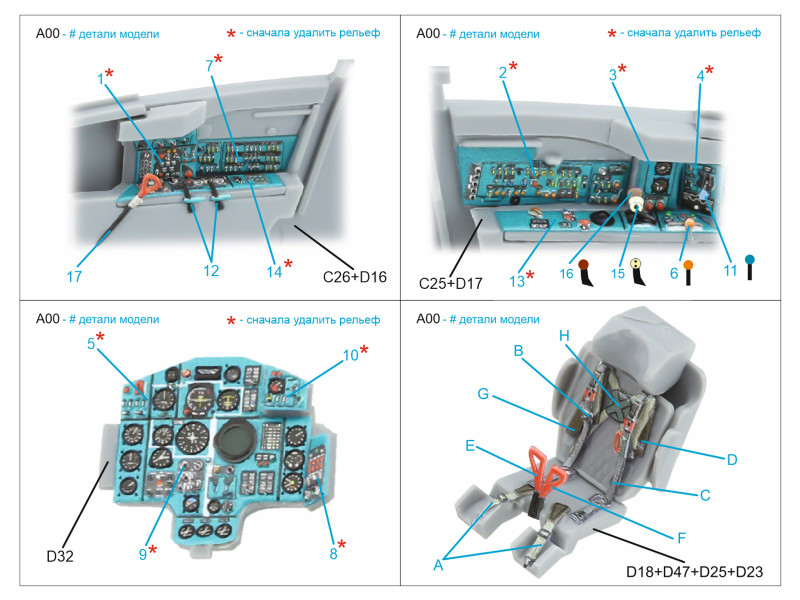 A00 - # детали модели
* - сначала удалить рельеф

1*
7*
17
12
14*
C26+D16

A00 - # детали модели
* - сначала удалить рельеф

2*
3*
4*
C25+D17
13*
16
15
6
11

A00 - # детали модели
* - сначала удалить рельеф

5*
10*
D32
9*
8*

A00 - # детали модели

B
H
G
E
D
C
F
A
D18+D47+D25+D23