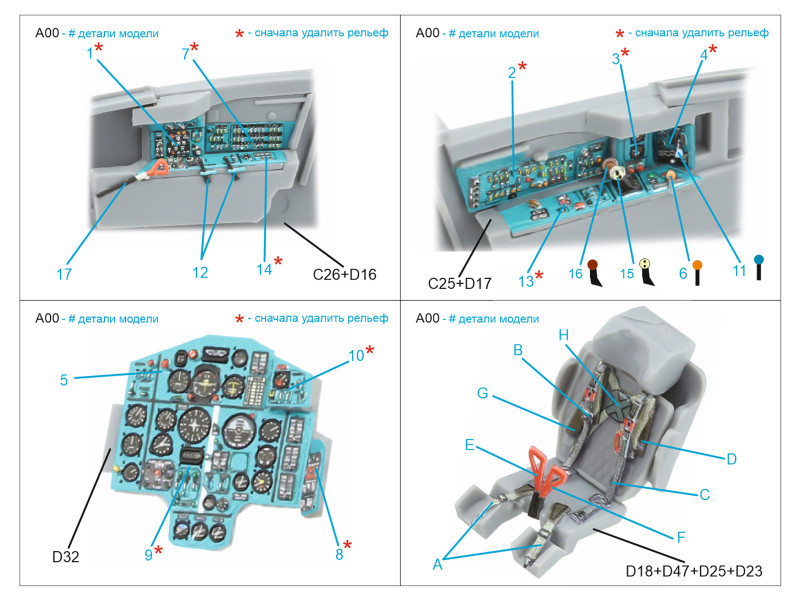 A00 - # детали модели
* - сначала удалить рельеф

1*
7*
17
12
14*
C26+D16

A00 - # детали модели
* - сначала удалить рельеф

2*
3*
4*
C25+D17
13*
16
15
6
11

A00 - # детали модели
* - сначала удалить рельеф

5
10*
D32
9*
8*

A00 - # детали модели

B
H
G
E
D
C
F
A
D18+D47+D25+D23