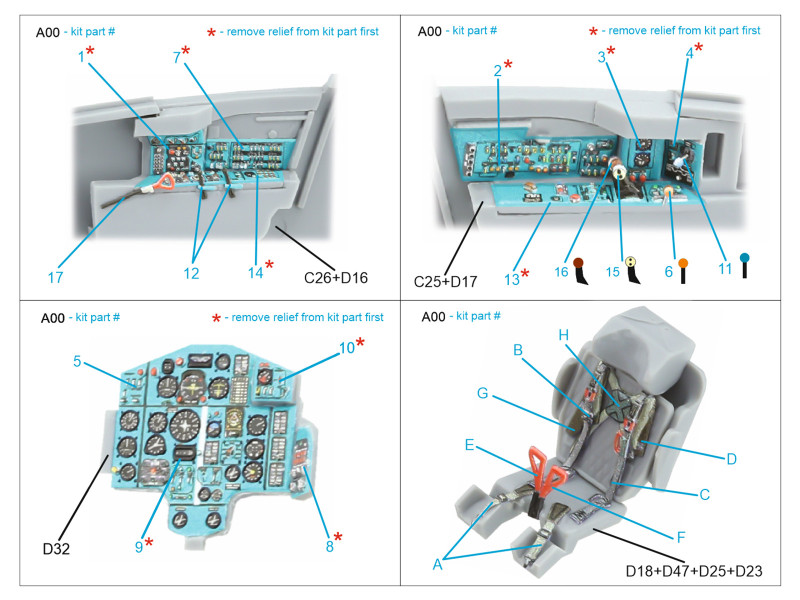 A00 - kit part #
* - remove relief from kit part first

1*
7*
17
12
14*
C26+D16

A00 - kit part #
* - remove relief from kit part first

2*
3*
4*
C25+D17
13*
16
15
6
11

A00 - kit part #
* - remove relief from kit part first

5
10*
D32
9*
8*

A00 - kit part #

B
H
G
E
D
C
F
A
D18+D47+D25+D23