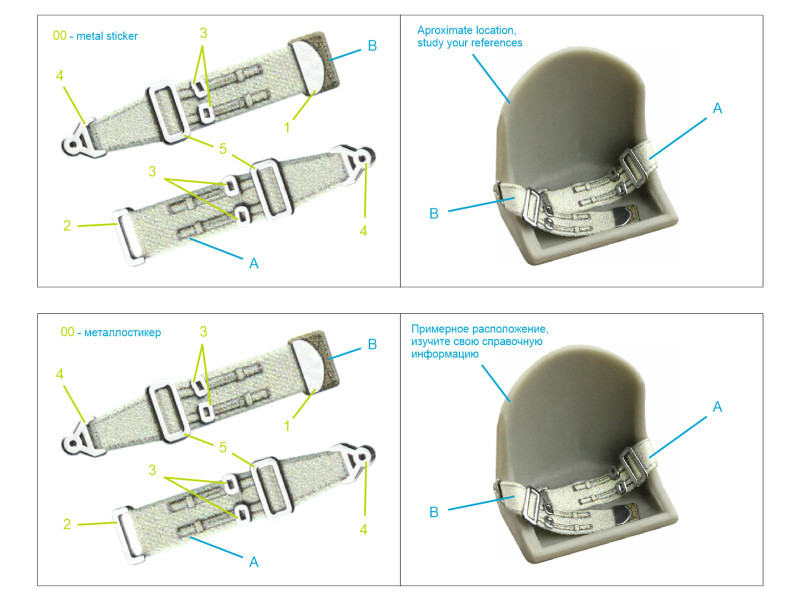 00 - metal sticker

3

B

4

1

5

3

4

2

A

Aproximate location, study your references

A

B

00 - металлостикер

3

B

4

1

5

3

4

2

A

Примерное расположение, изучите свою справочную информацию

A

B