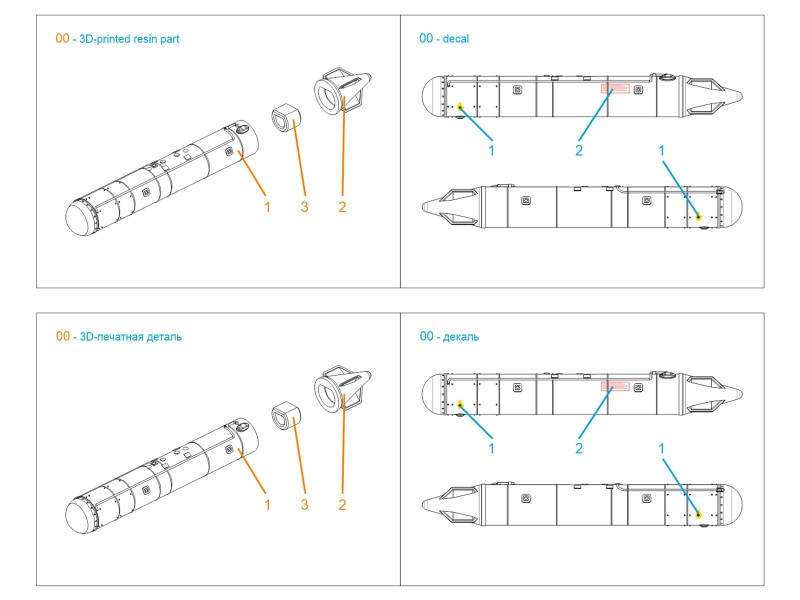 00 - 3D-printed resin part

1 3 2

00 - decal

1 2

1

00 - 3D-печатная деталь

1 3 2

00 - декаль

1 2

1