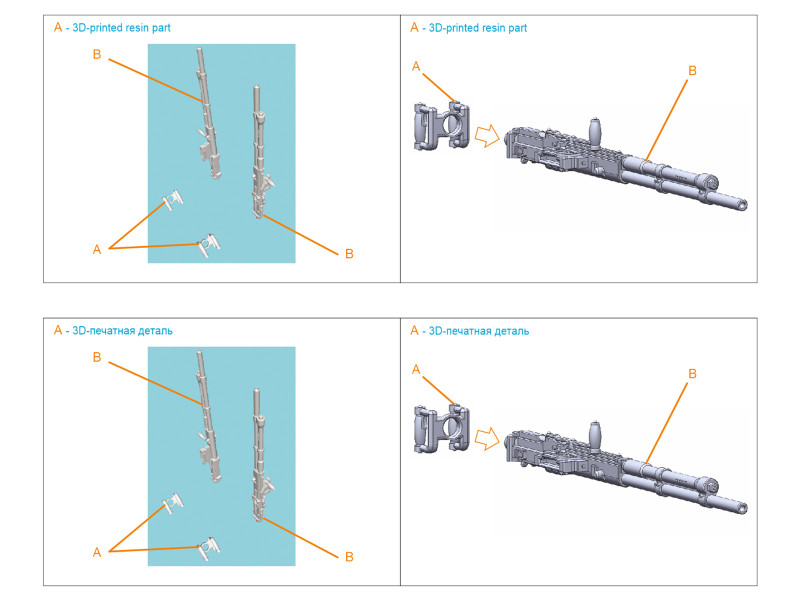 A - 3D-printed resin part

B

A

B

A - 3D-printed resin part

A

B

A - 3D-печатная деталь

B

A

B

A - 3D-печатная деталь

A

B