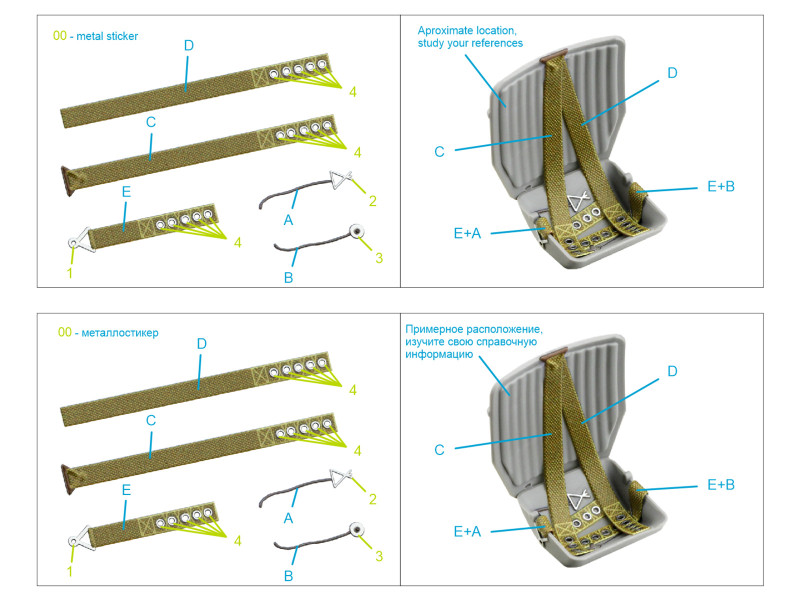 00 - metal sticker

D

4

C

4

E

4

1

A

2

B

3

Aproximate location, study your references

D

C

E+B

E+A

00 - металлостикер

D

4

C

4

E

4

1

A

2

B

3

Примерное расположение, изучите свою справочную информацию

D

C

E+B

E+A