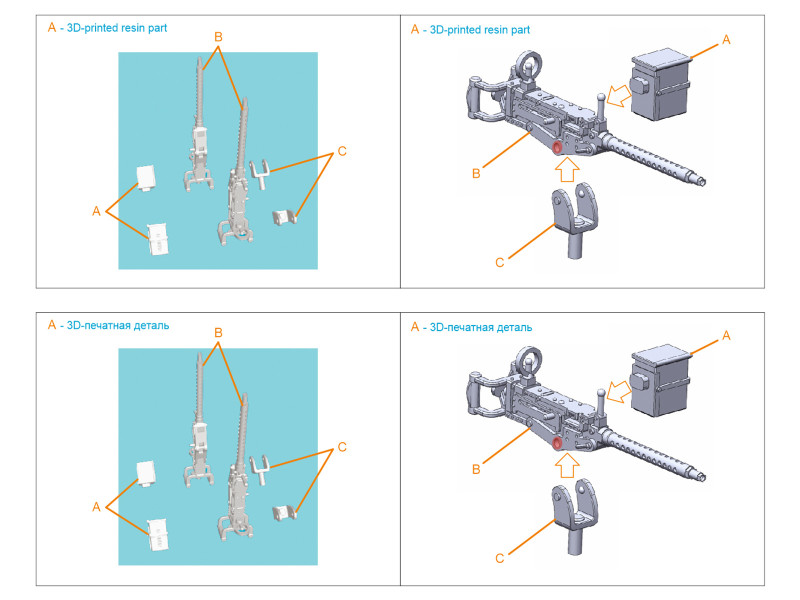 A - 3D-printed resin part

B

C

A

A - 3D-printed resin part

A

B

C

A - 3D-печатная деталь

B

C

A

A - 3D-печатная деталь

A

B

C