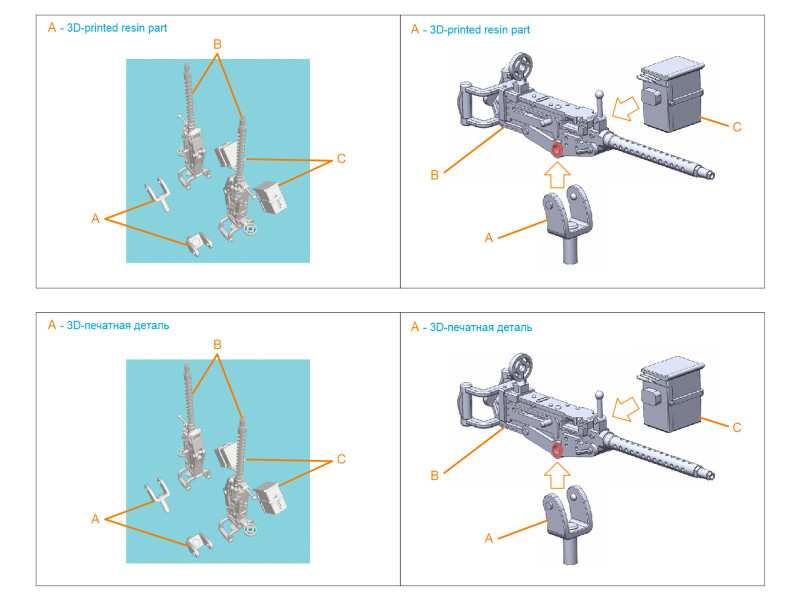 A - 3D-printed resin part

B

C

A

A - 3D-printed resin part

C

B

A

A - 3D-печатная деталь

B

C

A

A - 3D-печатная деталь

C

B

A