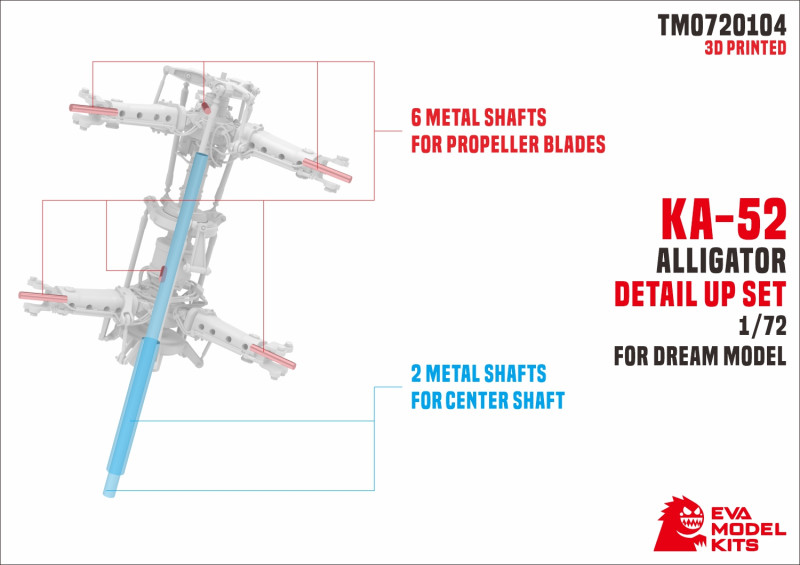 TM0720104
3D PRINTED

6 METAL SHAFTS
FOR PROPELLER BLADES

KA-52
ALLIGATOR
DETAIL UP SET
1/72
FOR DREAM MODEL

2 METAL SHAFTS
FOR CENTER SHAFT

EVA
MODEL
KITS