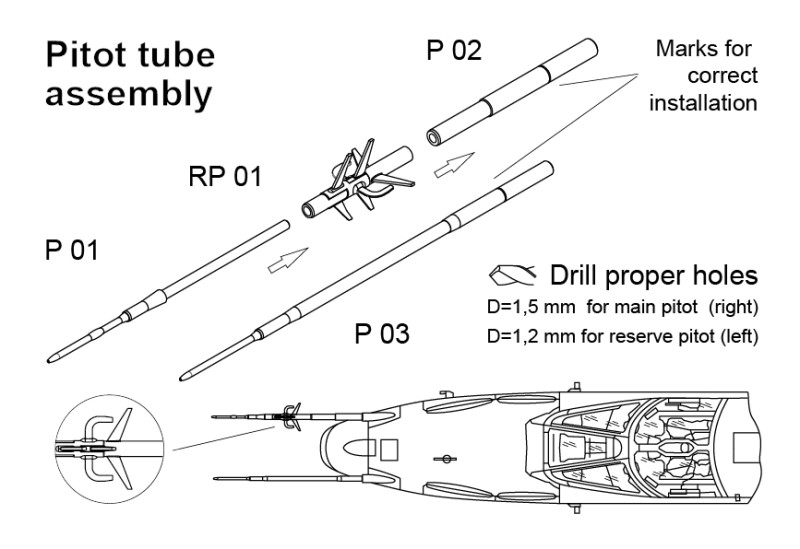 Pitot tube assembly

P 02

Marks for correct installation

RP 01

P 01

Drill proper holes

D=1,5 mm for main pitot (right)

D=1,2 mm for reserve pitot (left)

P 03