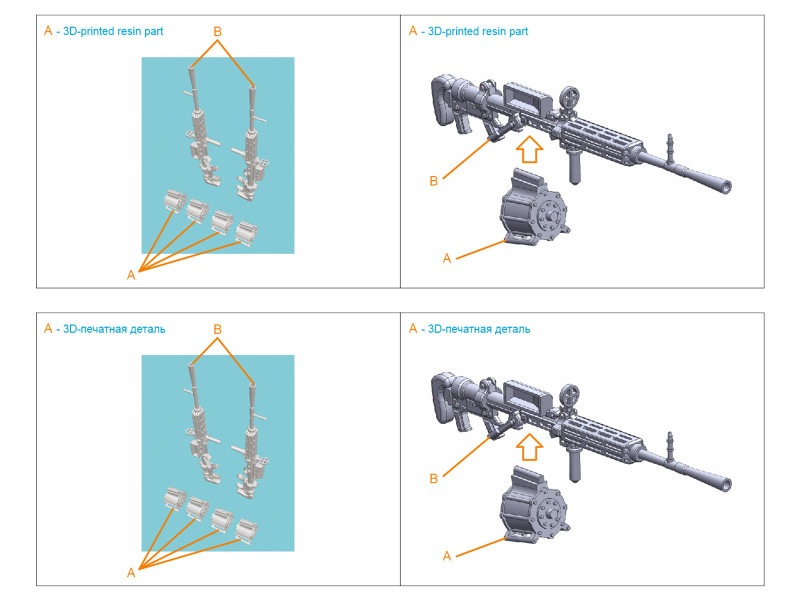 A - 3D-printed resin part

B

A

A - 3D-printed resin part

B

A

A - 3D-печатная деталь

B

A

A - 3D-печатная деталь

B

A