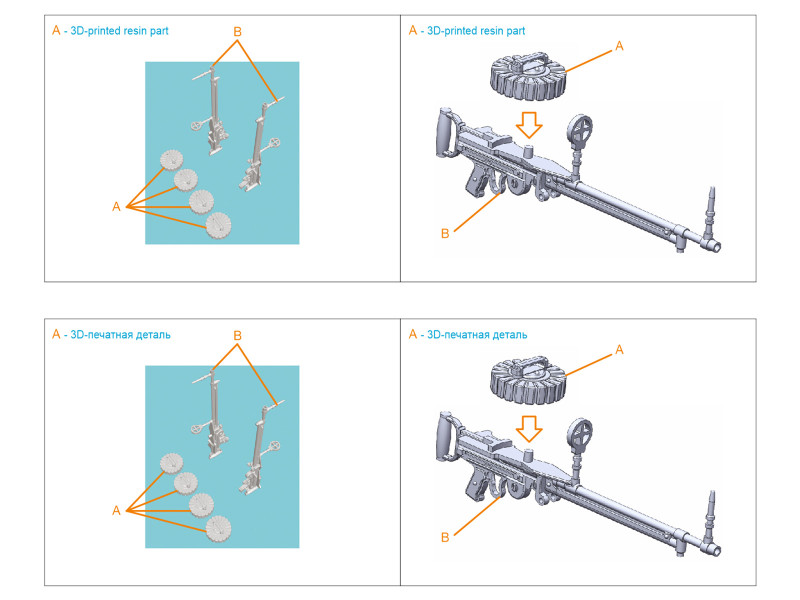 A - 3D-printed resin part

B

A

A - 3D-printed resin part

A

B

A - 3D-печатная деталь

B

A

A - 3D-печатная деталь

A

B