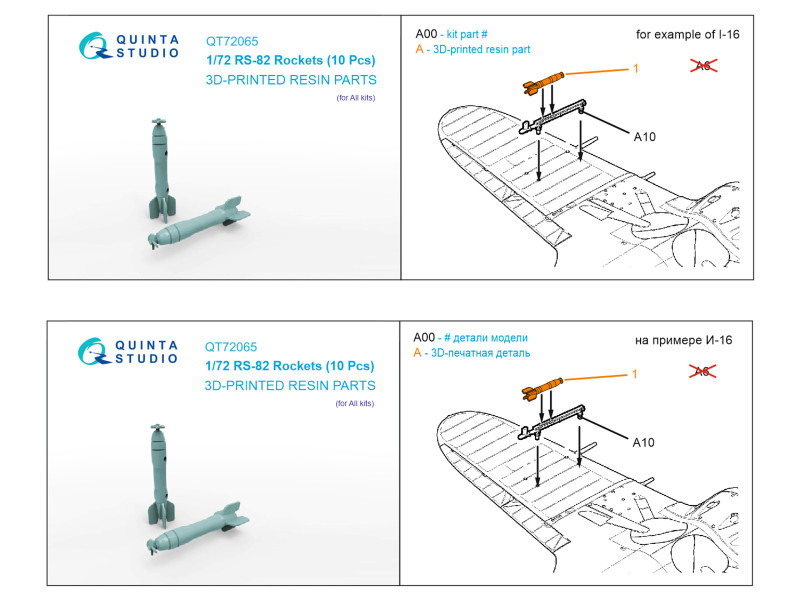 QUINTA STUDIO

QT72065
1/72 RS-82 Rockets (10 Pcs)
3D-PRINTED RESIN PARTS
(for All kits)

A00 - kit part #
A - 3D-printed resin part

for example of I-16

1

A6

A10

QUINTA STUDIO

QT72065
1/72 RS-82 Rockets (10 Pcs)
3D-PRINTED RESIN PARTS
(for All kits)

A00 - # детали модели
A - 3D-печатная деталь

на примере И-16

1

A6

A10