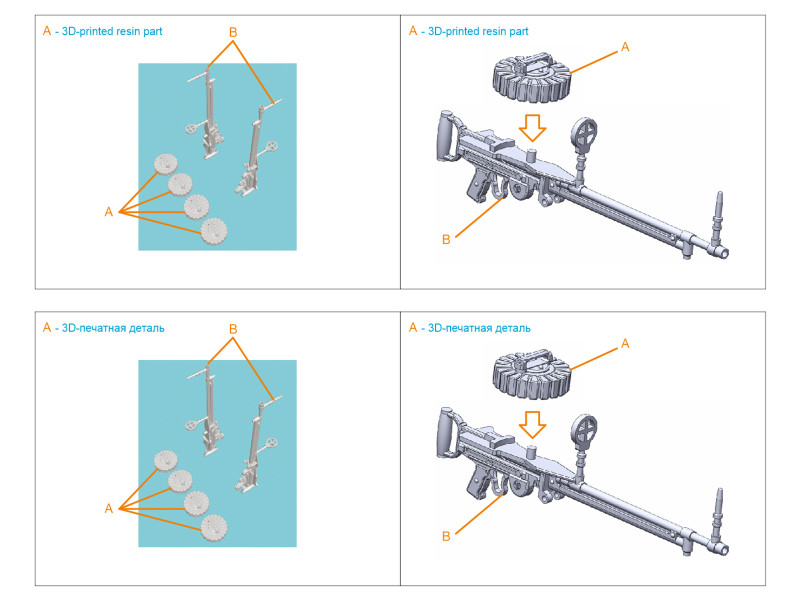 A - 3D-printed resin part

B

A

A - 3D-printed resin part

A

B

A - 3D-печатная деталь

B

A

A - 3D-печатная деталь

A

B