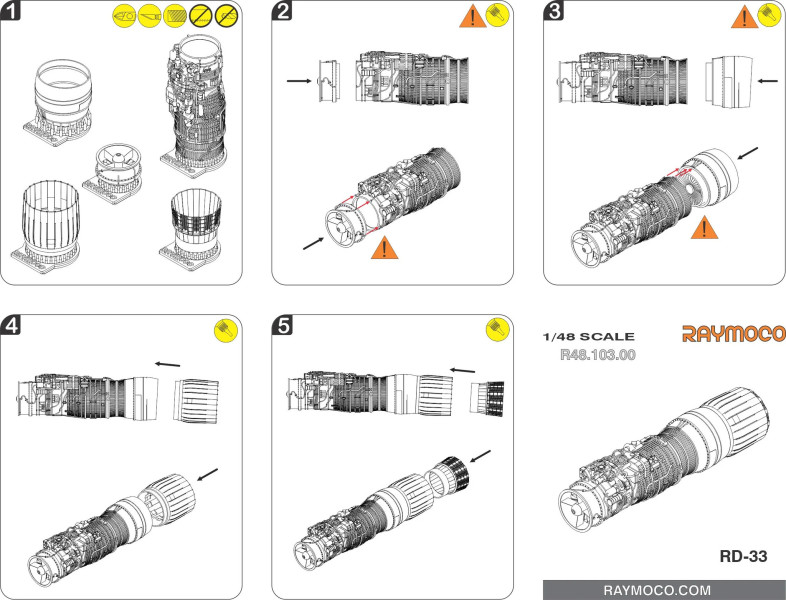 1

2

3

4

5

1/48 SCALE

R48.103.00

RAYMOCO

RD-33

RAYMOCO.COM