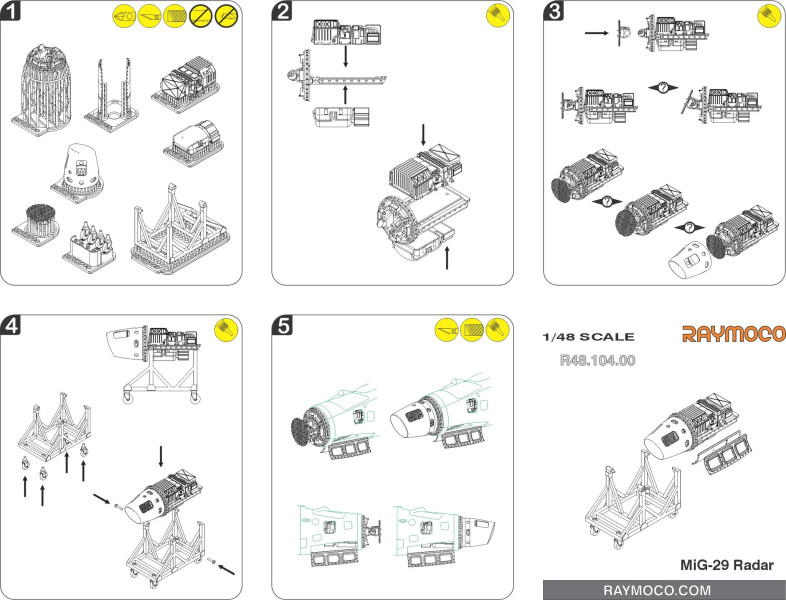 1

2

3

?

?

?

4

5

1/48 SCALE

RAYMOCO

R48.104.00

MiG-29 Radar

RAYMOCO.COM