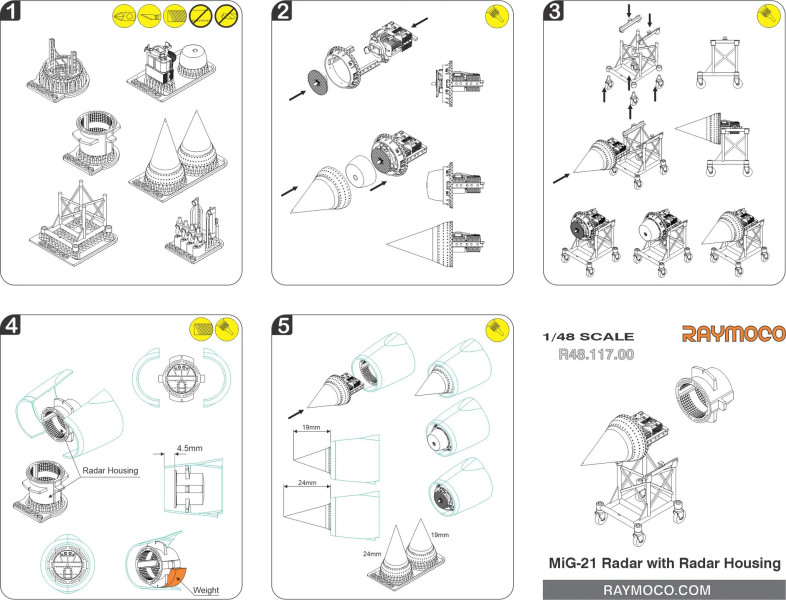 1

2

3

4

Radar Housing

4.5mm

Weight

5

19mm

24mm

24mm

19mm

1/48 SCALE

R48.117.00

RAYMOCO

MiG-21 Radar with Radar Housing

RAYMOCO.COM