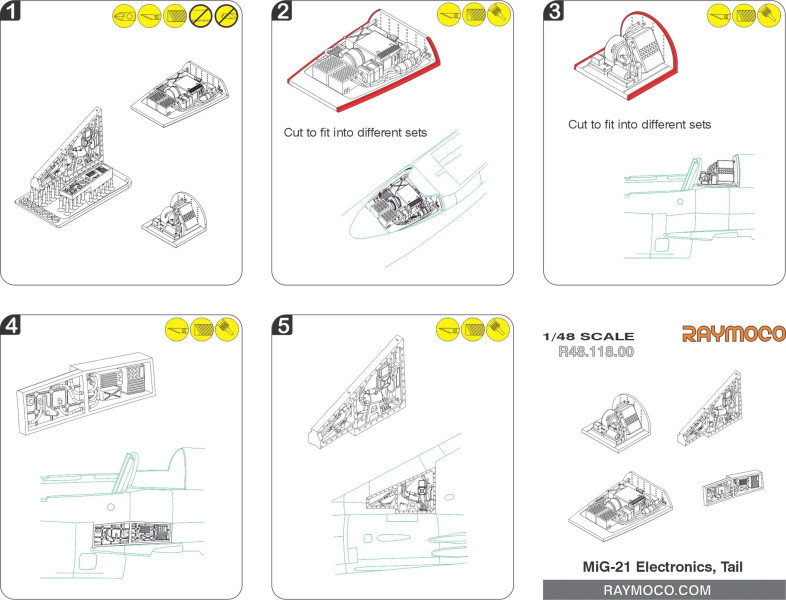 1

2

Cut to fit into different sets

3

Cut to fit into different sets

4

5

1/48 SCALE
R48.118.00

RAYMOCO

MiG-21 Electronics, Tail

RAYMOCO.COM