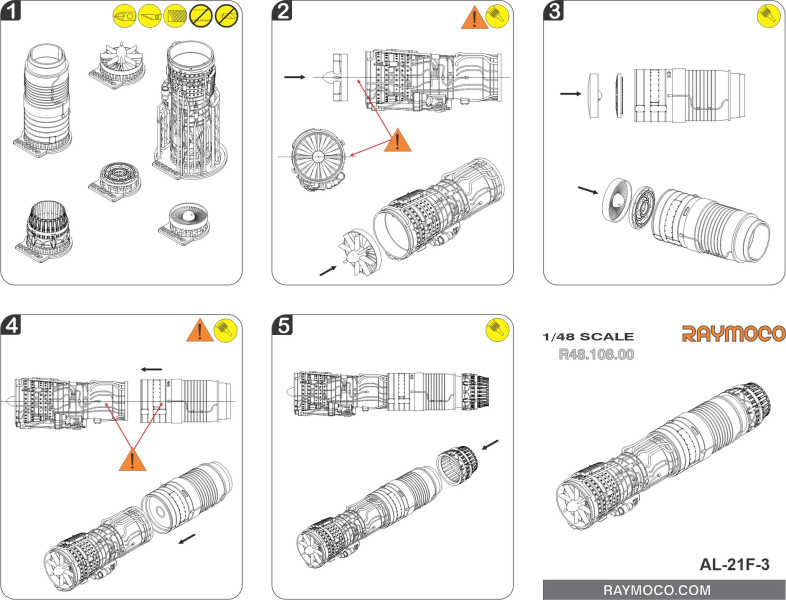 1

2

3

4

5

1/48 SCALE
R48.106.00

RAYMOCO

AL-21F-3

RAYMOCO.COM