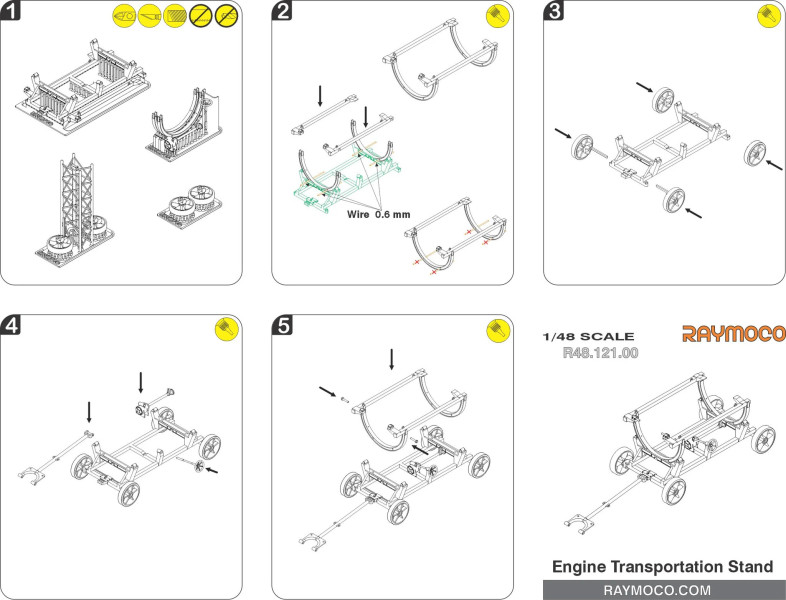 1

2

Wire 0.6 mm

3

4

5

1/48 SCALE
R48.121.00

RAYMOCO

Engine Transportation Stand

RAYMOCO.COM