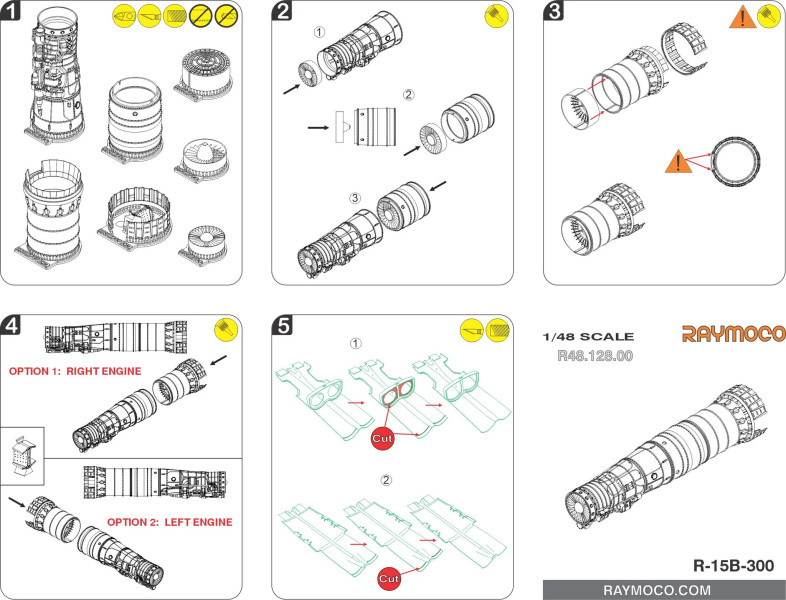 1

2

①

②

③

3

4

OPTION 1: RIGHT ENGINE

OPTION 2: LEFT ENGINE

5

①

Cut

②

Cut

1/48 SCALE

R48.128.00

RAYMOCO

R-15B-300

RAYMOCO.COM