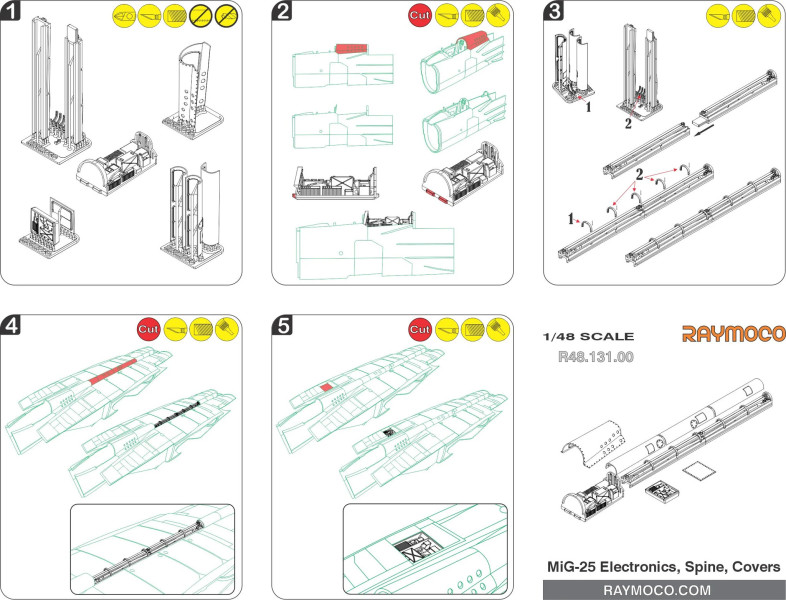 1

2

Cut

3

1

2

2

1

4

Cut

5

Cut

1/48 SCALE

RAYMOCO

R48.131.00

MiG-25 Electronics, Spine, Covers

RAYMOCO.COM