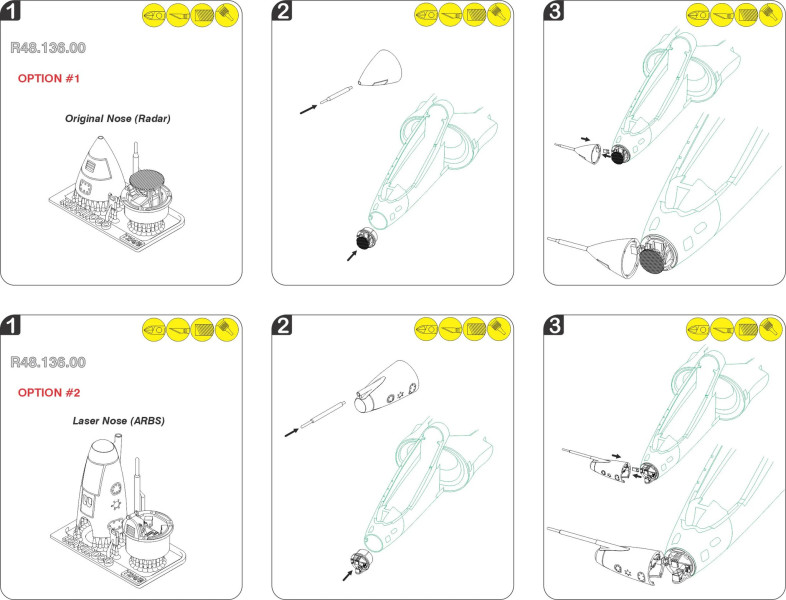 1

R48.136.00

OPTION #1

Original Nose (Radar)

2

3

1

R48.136.00

OPTION #2

Laser Nose (ARBS)

2

3