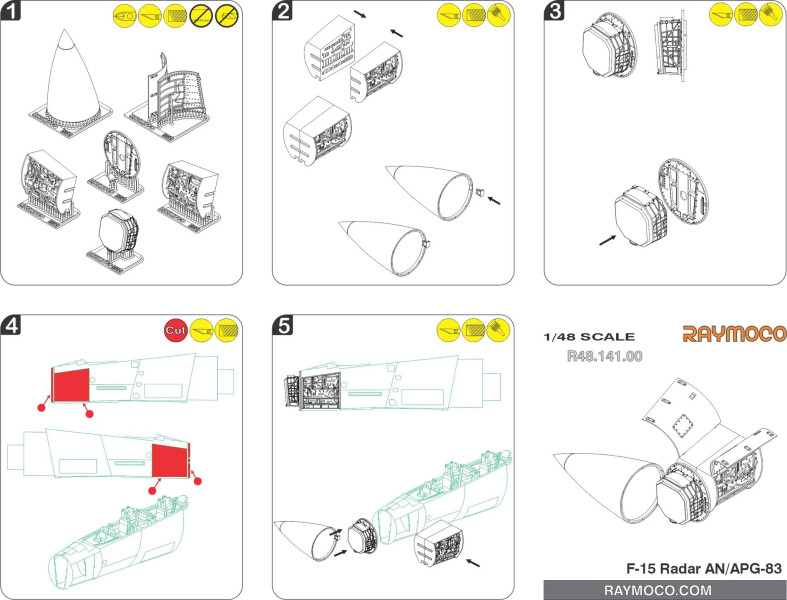 1

2

3

4

Cut

5

1/48 SCALE

RAYMOCO

R48.141.00

F-15 Radar AN/APG-83

RAYMOCO.COM