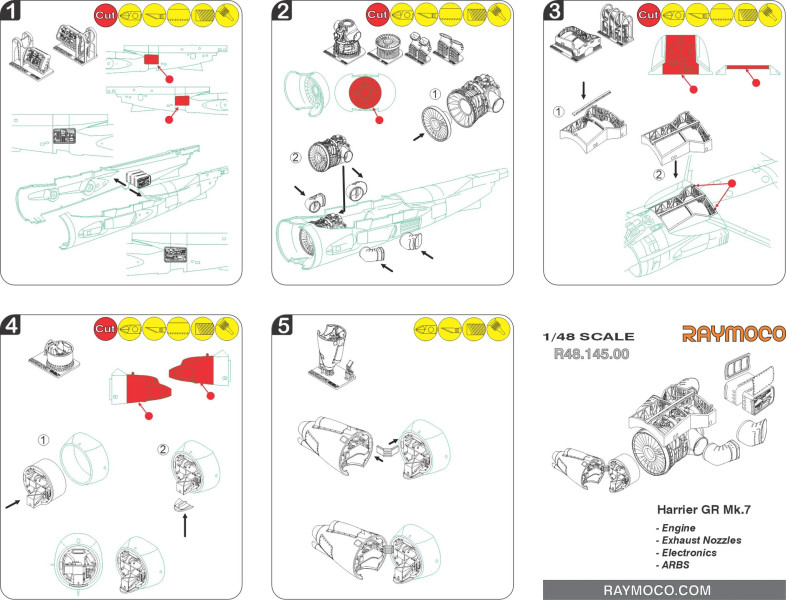 1
Cut

2
Cut
①
②

3
Cut
①
②

4
Cut
①
②

5

1/48 SCALE
R48.145.00
RAYMOCO

Harrier GR Mk.7
- Engine
- Exhaust Nozzles
- Electronics
- ARBS

RAYMOCO.COM