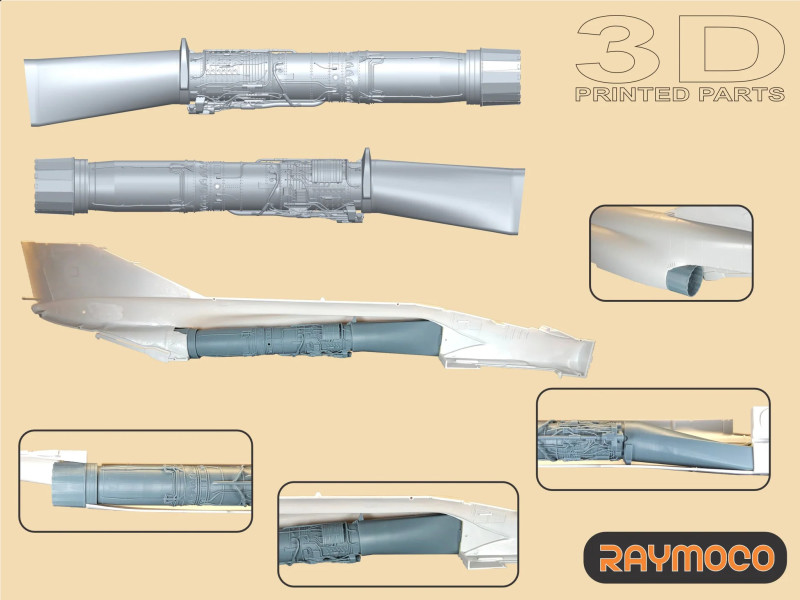 3D
PRINTED PARTS

RAYMOCO