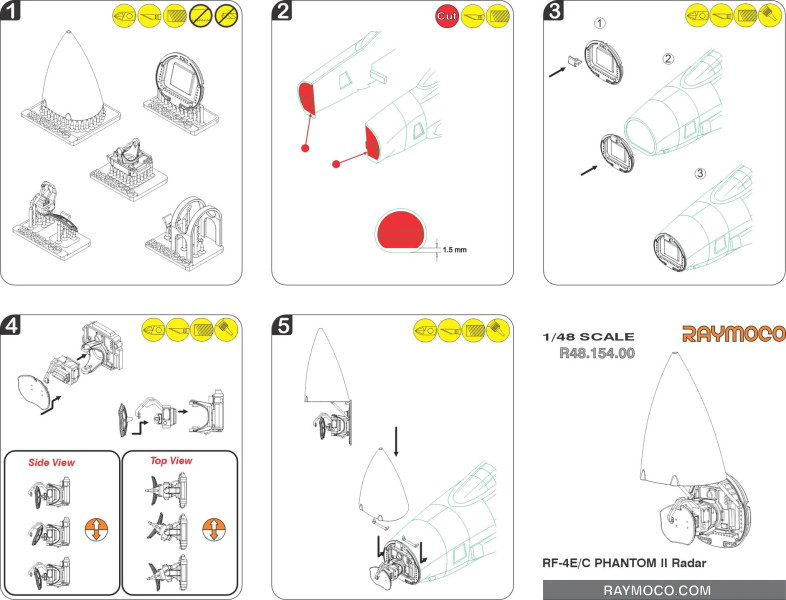 1

2

Cut

1.5 mm

3

①

②

③

4

Side View

Top View

5

1/48 SCALE
R48.154.00

RAYMOCO

RF-4E/C PHANTOM II Radar

RAYMOCO.COM