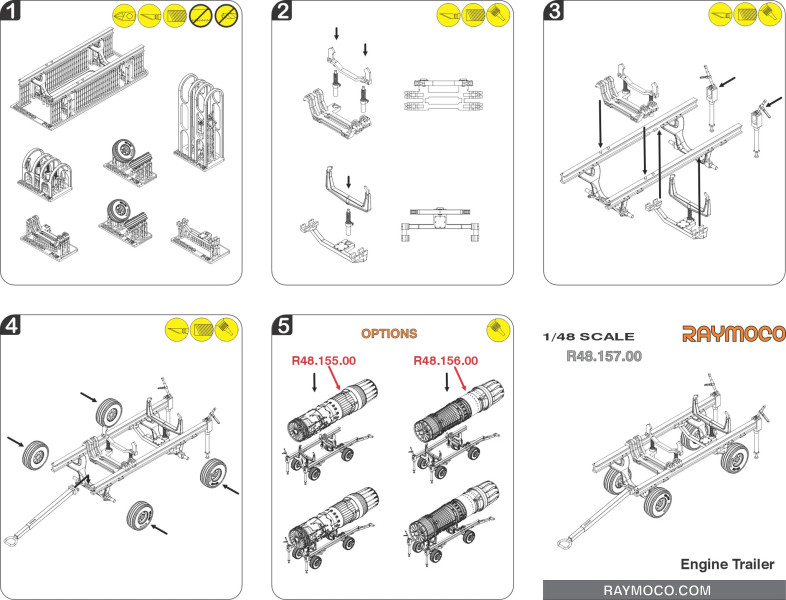 1

2

3

4

5

OPTIONS

R48.155.00

R48.156.00

1/48 SCALE

RAYMOCO

R48.157.00

Engine Trailer

RAYMOCO.COM