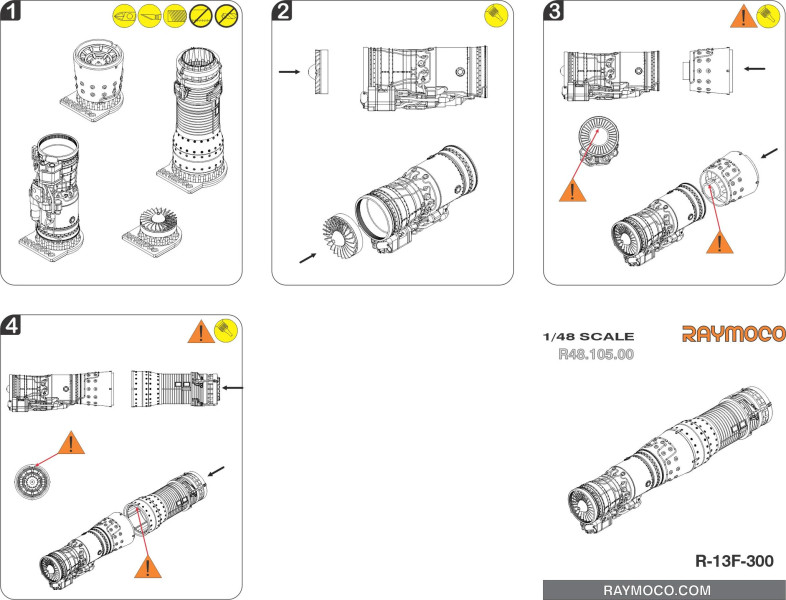 1

2

3

4

1/48 SCALE
R48.105.00

RAYMOCO

R-13F-300

RAYMOCO.COM