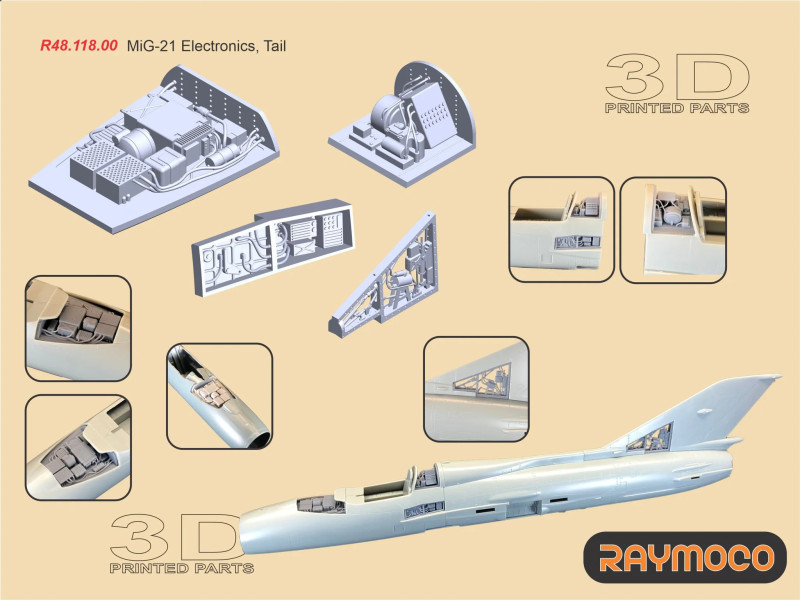 R48.118.00 MiG-21 Electronics, Tail

3D
PRINTED PARTS

3D
PRINTED PARTS

RAYMOCO