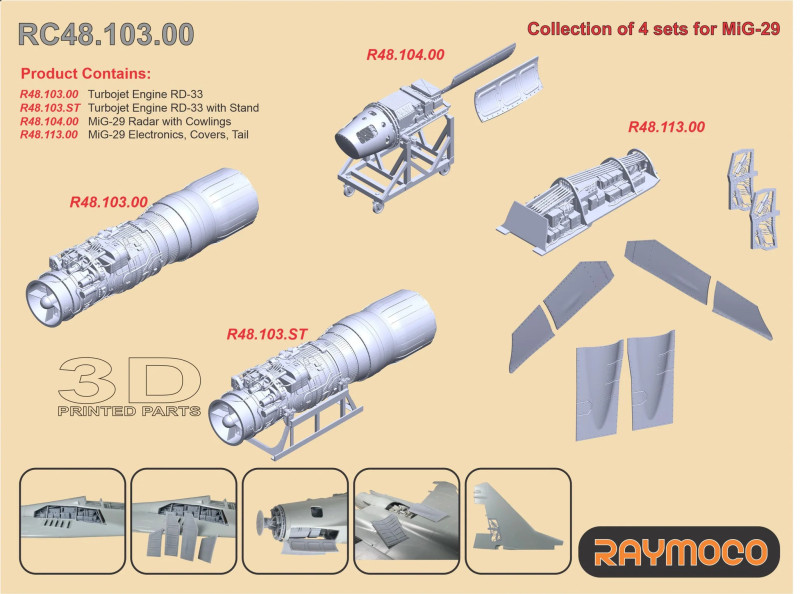 RC48.103.00

Collection of 4 sets for MiG-29

Product Contains:
R48.103.00 Turbojet Engine RD-33
R48.103.ST Turbojet Engine RD-33 with Stand
R48.104.00 MiG-29 Radar with Cowlings
R48.113.00 MiG-29 Electronics, Covers, Tail

R48.104.00

R48.113.00

R48.103.00

R48.103.ST

3D
PRINTED PARTS

RAYMOCO