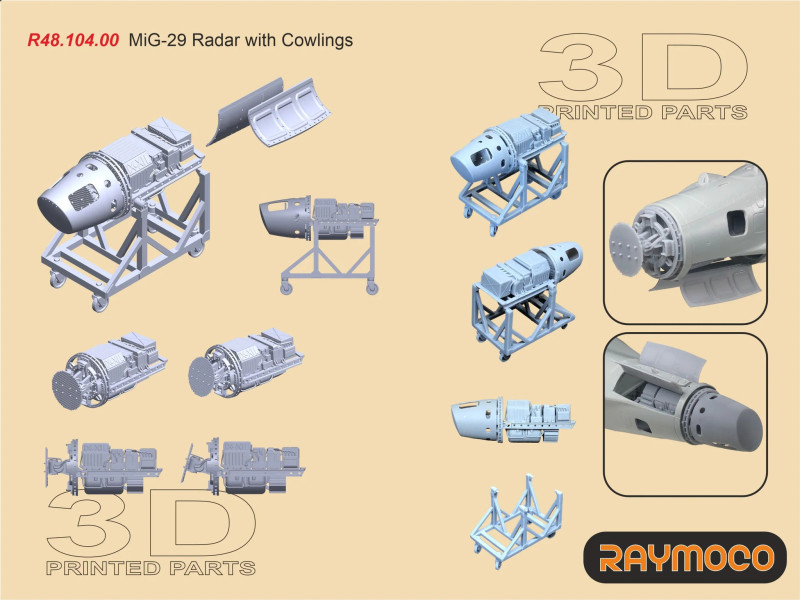 R48.104.00 MiG-29 Radar with Cowlings

3D
PRINTED PARTS

3D
PRINTED PARTS

RAYMOCO